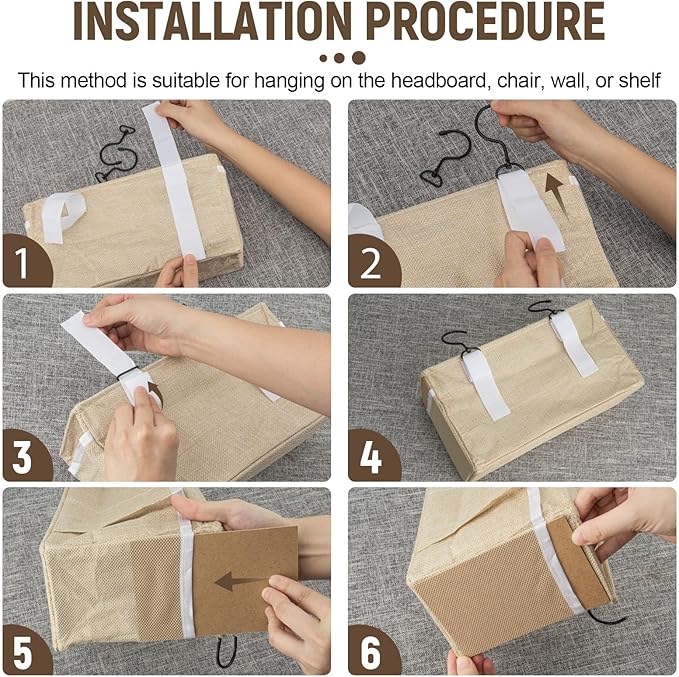 INSTALLATION PROCEDURE

This method is suitable for hanging on the headboard, chair, wall, or shelf

1

2

3

4

5

6