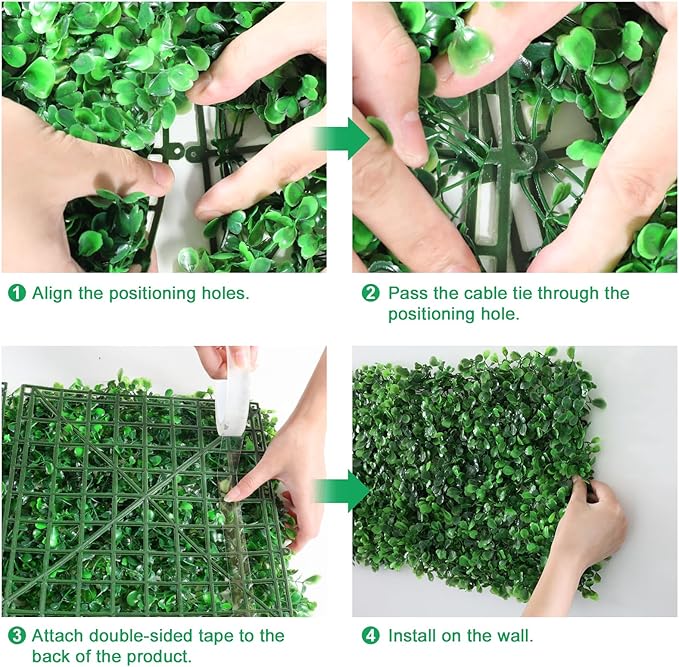 1 Align the positioning holes.

2 Pass the cable tie through the positioning hole.

3 Attach double-sided tape to the back of the product.

4 Install on the wall.