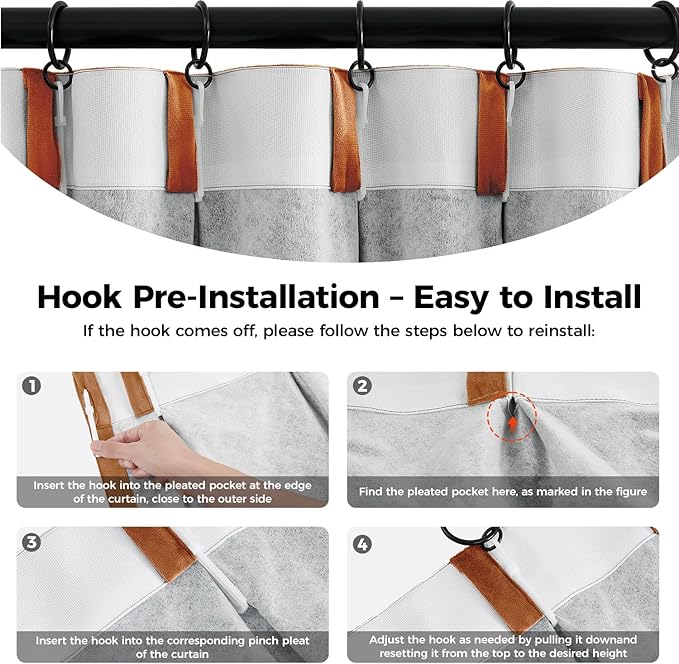 Hook Pre-Installation – Easy to Install

If the hook comes off, please follow the steps below to reinstall:

1

Insert the hook into the pleated pocket at the edge of the curtain, close to the outer side

2

Find the pleated pocket here, as marked in the figure

3

Insert the hook into the corresponding pinch pleat of the curtain

4

Adjust the hook as needed by pulling it downand resetting it from the top to the desired height