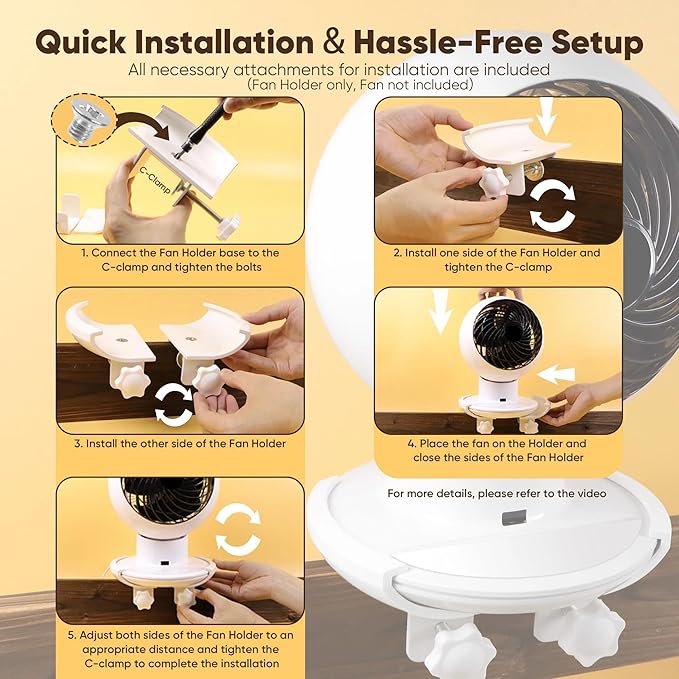 Quick Installation & Hassle-Free Setup

All necessary attachments for installation are included

(Fan Holder only, Fan not included)

C-Clamp

1. Connect the Fan Holder base to the C-clamp and tighten the bolts

2. Install one side of the Fan Holder and tighten the C-clamp

3. Install the other side of the Fan Holder

4. Place the fan on the Holder and close the sides of the Fan Holder

For more details, please refer to the video

5. Adjust both sides of the Fan Holder to an appropriate distance and tighten the C-clamp to complete the installation