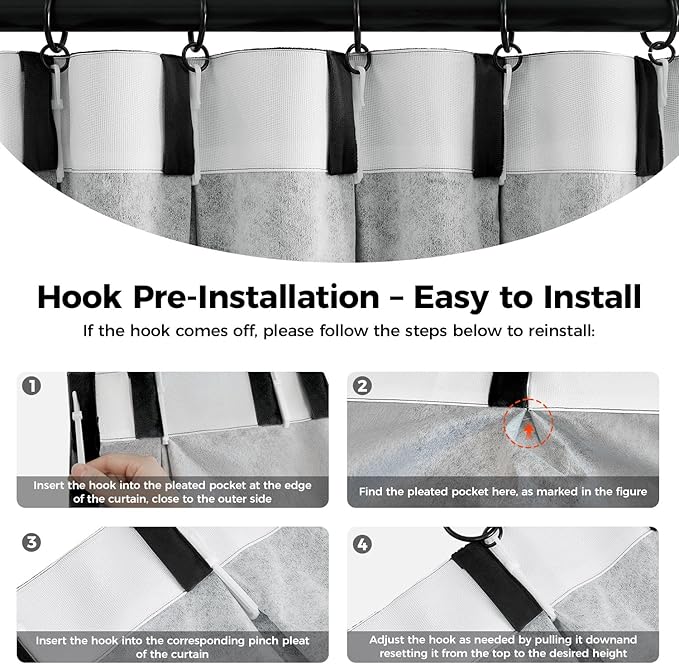 Hook Pre-Installation – Easy to Install

If the hook comes off, please follow the steps below to reinstall:

1

Insert the hook into the pleated pocket at the edge of the curtain, close to the outer side

2

Find the pleated pocket here, as marked in the figure

3

Insert the hook into the corresponding pinch pleat of the curtain

4

Adjust the hook as needed by pulling it downand resetting it from the top to the desired height