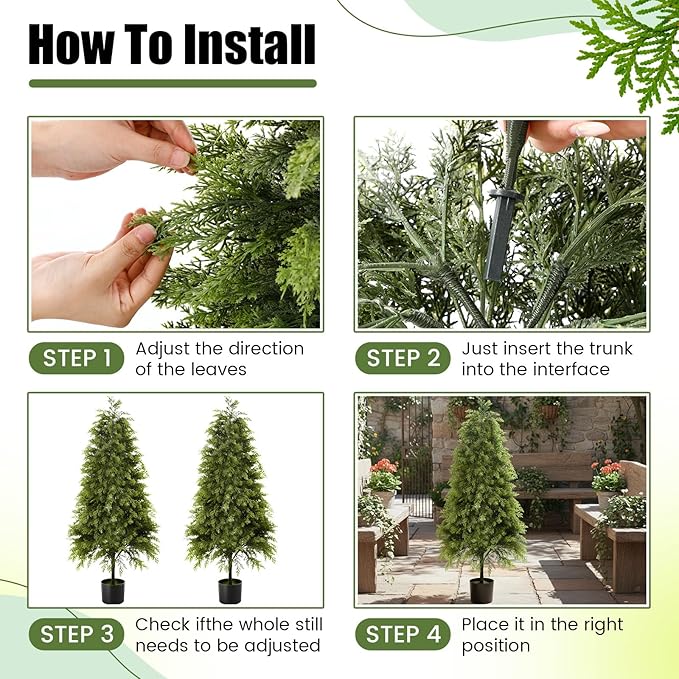 How To Install

STEP 1 Adjust the direction of the leaves

STEP 2 Just insert the trunk into the interface

STEP 3 Check ifthe whole still needs to be adjusted

STEP 4 Place it in the right position