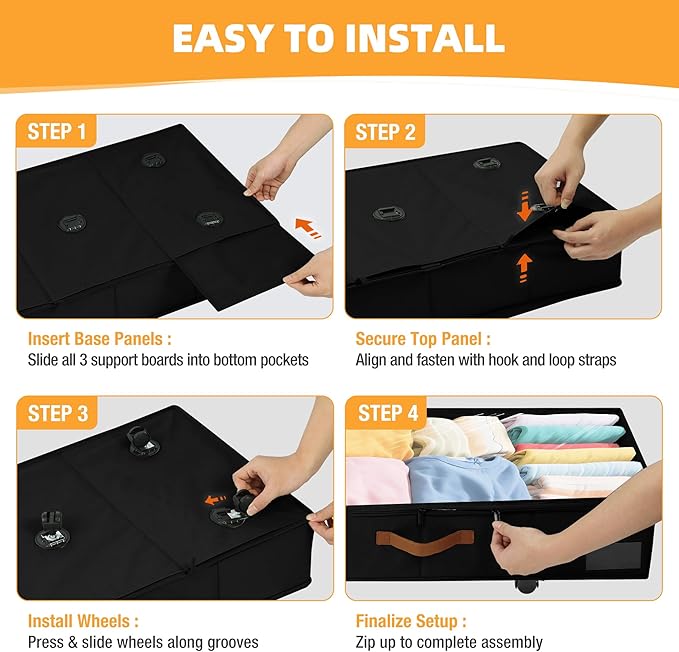 EASY TO INSTALL

STEP 1

Insert Base Panels :
Slide all 3 support boards into bottom pockets

STEP 2

Secure Top Panel :
Align and fasten with hook and loop straps

STEP 3

Install Wheels :
Press & slide wheels along grooves

STEP 4

Finalize Setup :
Zip up to complete assembly