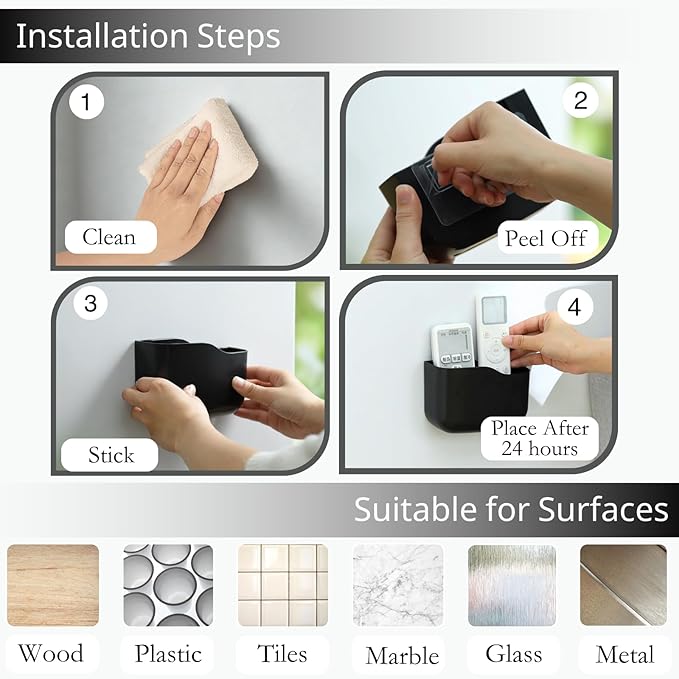 Installation Steps

1
Clean

2
Peel Off

3
Stick

4
Place After 24 hours

Suitable for Surfaces

Wood
Plastic
Tiles
Marble
Glass
Metal