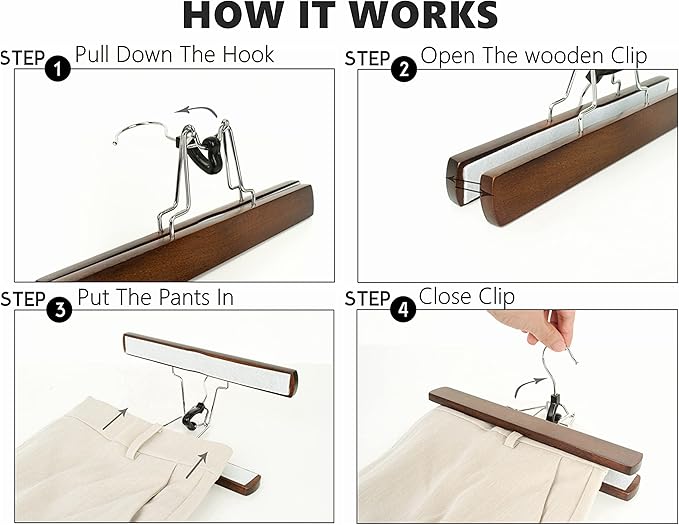 HOW IT WORKS

STEP 1 Pull Down The Hook

STEP 2 Open The wooden Clip

STEP 3 Put The Pants In

STEP 4 Close Clip