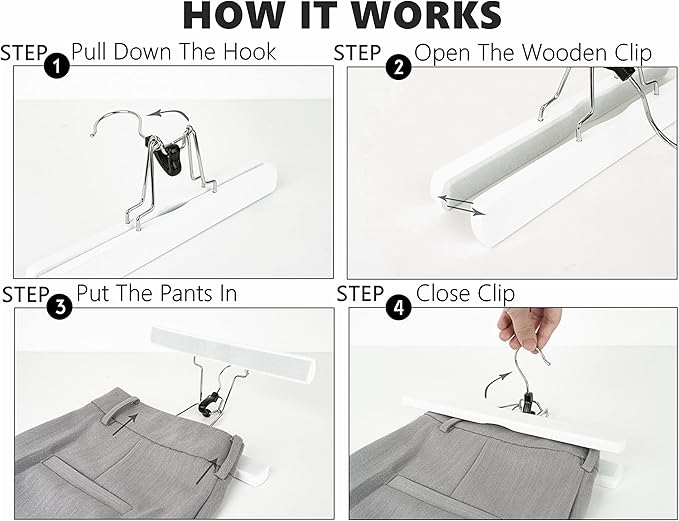 HOW IT WORKS

STEP 1 Pull Down The Hook

STEP 2 Open The Wooden Clip

STEP 3 Put The Pants In

STEP 4 Close Clip