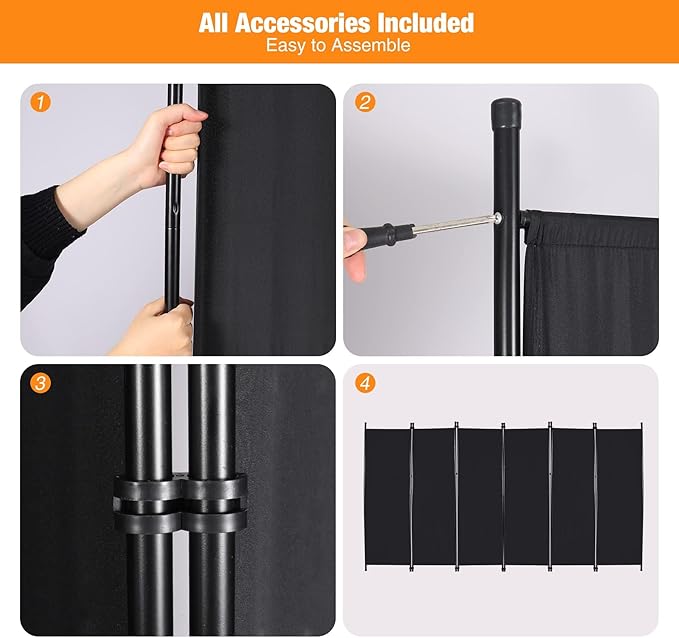 All Accessories Included
Easy to Assemble

1

2

3

4