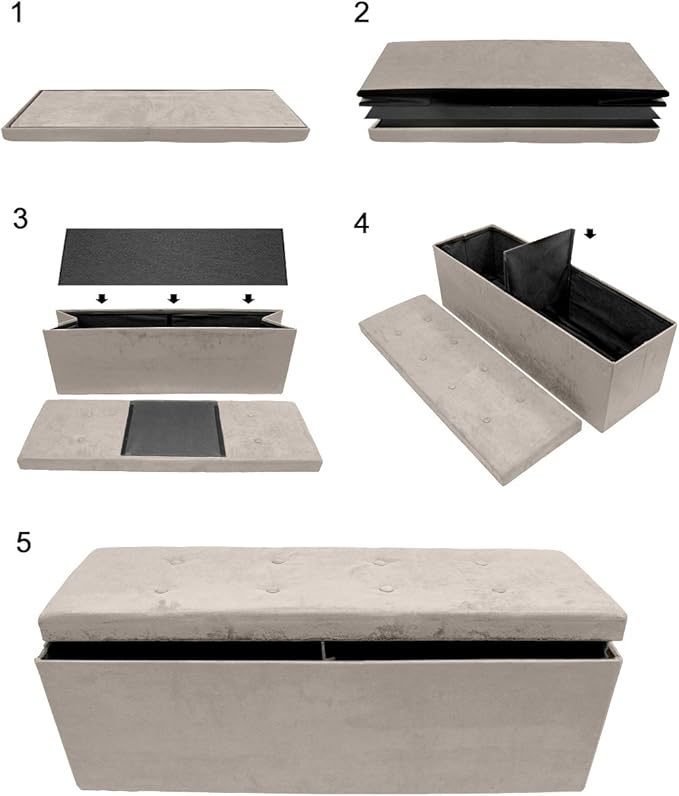 1
2
3
4
5